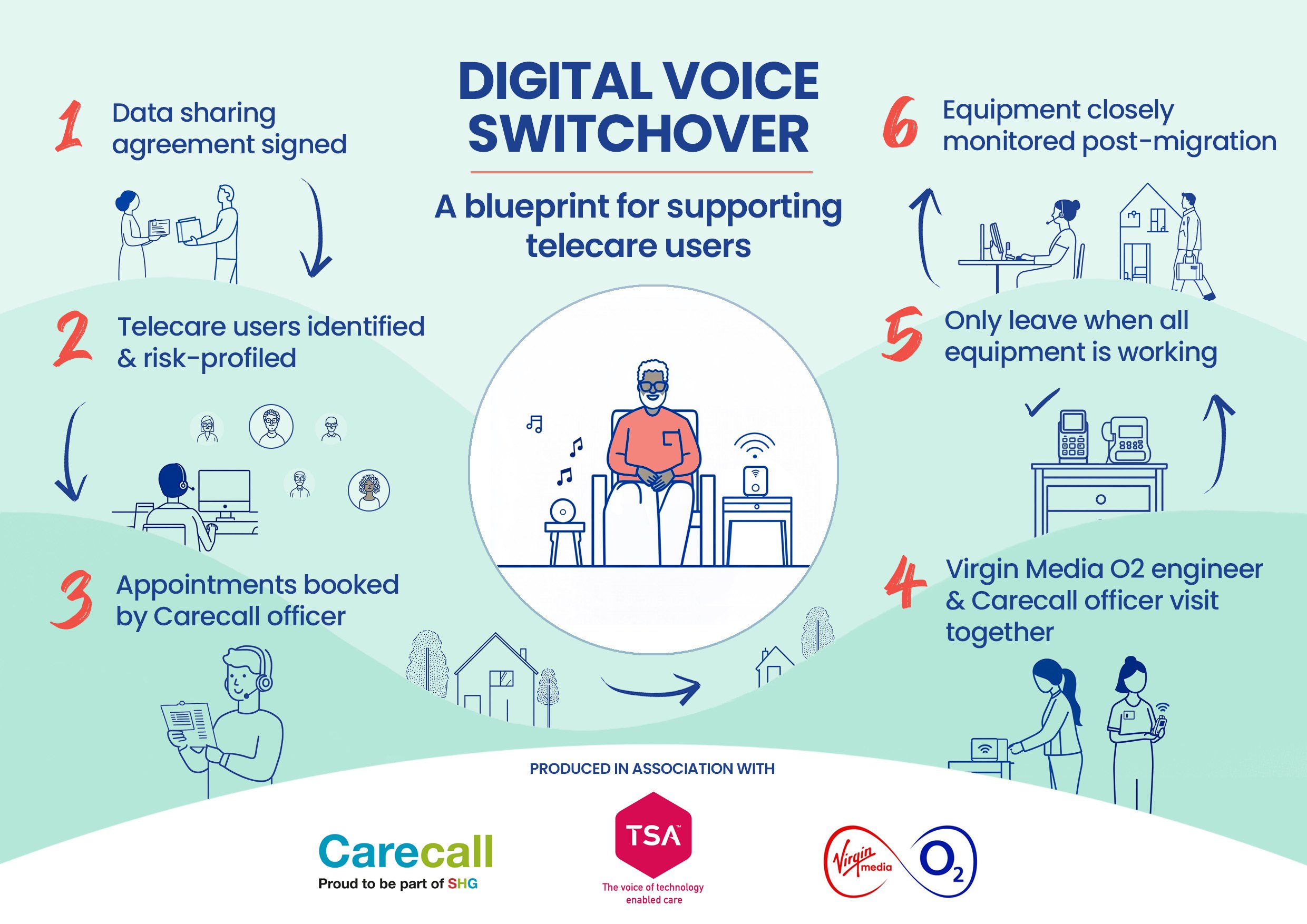 DIGITAL VOICE SWITCHOVER

A blueprint for supporting telecare users

1 Data sharing agreement signed

2 Telecare users identified & risk-profiled

3 Appointments booked by Carecall officer

4 Virgin Media O2 engineer & Carecall officer visit together

5 Only leave when all equipment is working

6 Equipment closely monitored post-migration

PRODUCED IN ASSOCIATION WITH

Carecall
Proud to be part of SHG

TSA
The voice of technology enabled care

Virgin media $O_2$